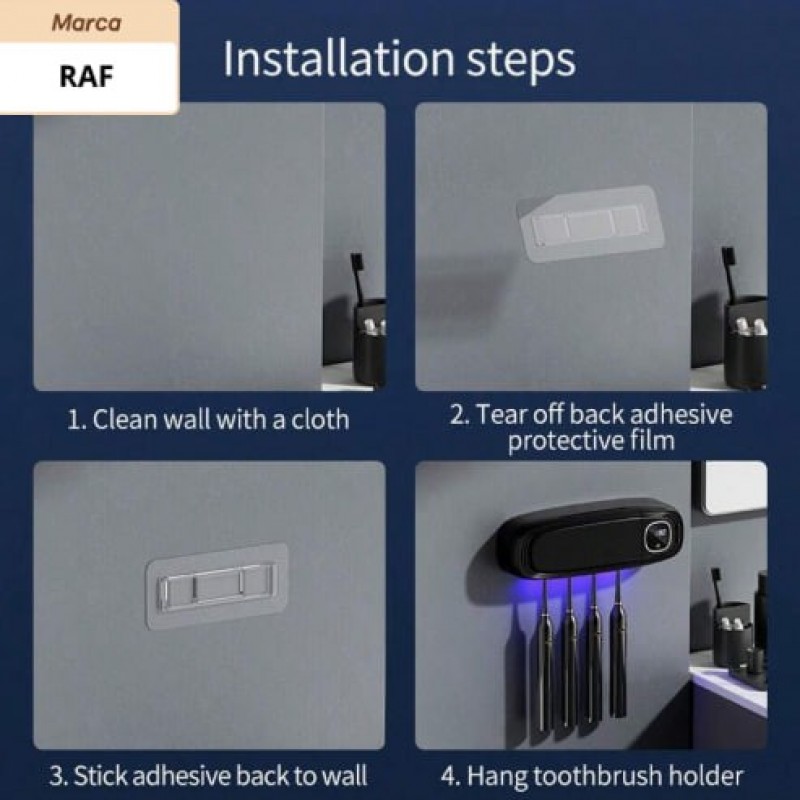 Marca
RAF

Installation steps

1. Clean wall with a cloth

2. Tear off back adhesive protective film

3. Stick adhesive back to wall

4. Hang toothbrush holder